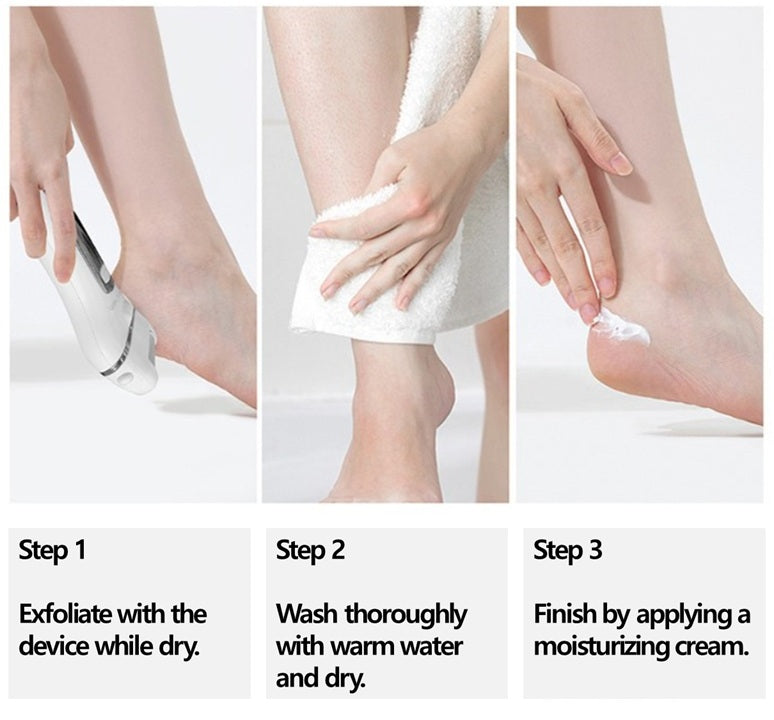 Step 1

Exfoliate with the device while dry.

Step 2

Wash thoroughly with warm water and dry.

Step 3

Finish by applying a moisturizing cream.